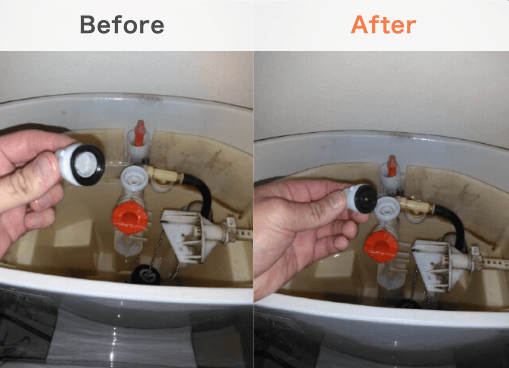 Before

After